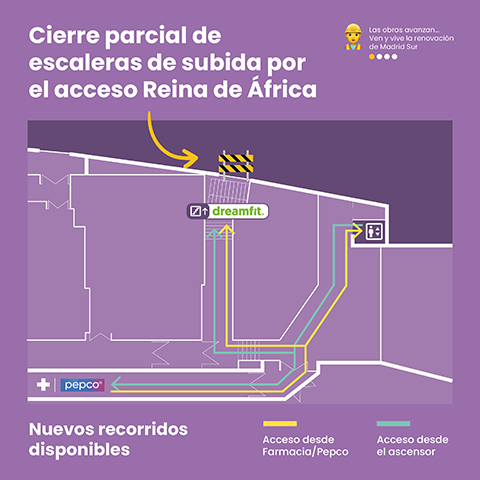 Cierre parcial de escaleras de subida por el acceso Reina de África

Las obras avanzan... Ven y vive la renovación de Madrid Sur

dreamfit.

pepco

Nuevos recorridos disponibles

Acceso desde Farmacia/Pepco

Acceso desde el ascensor